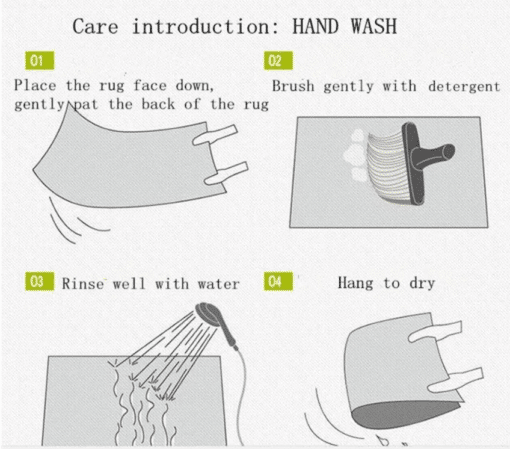 Care introduction: HAND WASH

01

Place the rug face down, gently pat the back of the rug

02

Brush gently with detergent

03

Rinse well with water

04

Hang to dry